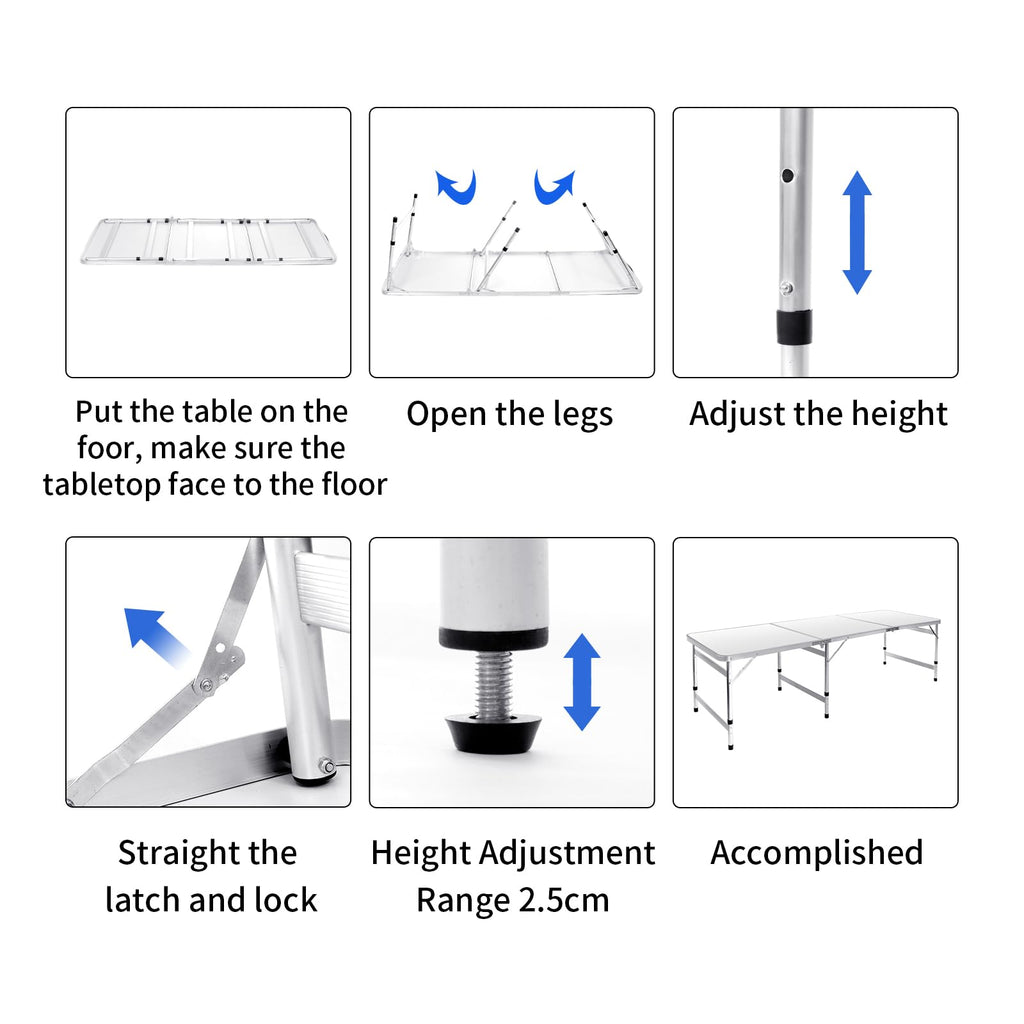 Put the table on the foor, make sure the tabletop face to the floor

Open the legs

Adjust the height

Straight the latch and lock

Height Adjustment Range 2.5cm

Accomplished